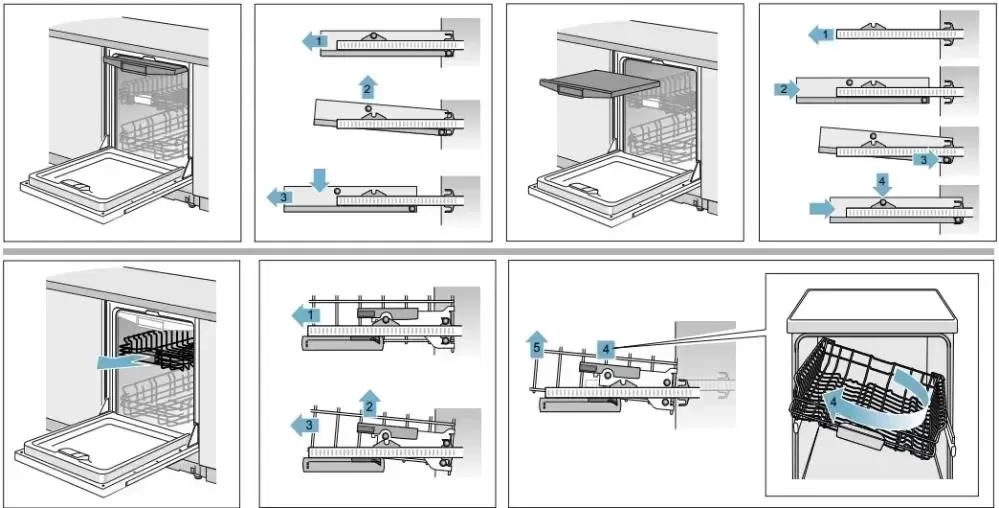 1
2
3
1
2
3
4
1
2
3
5
4
4