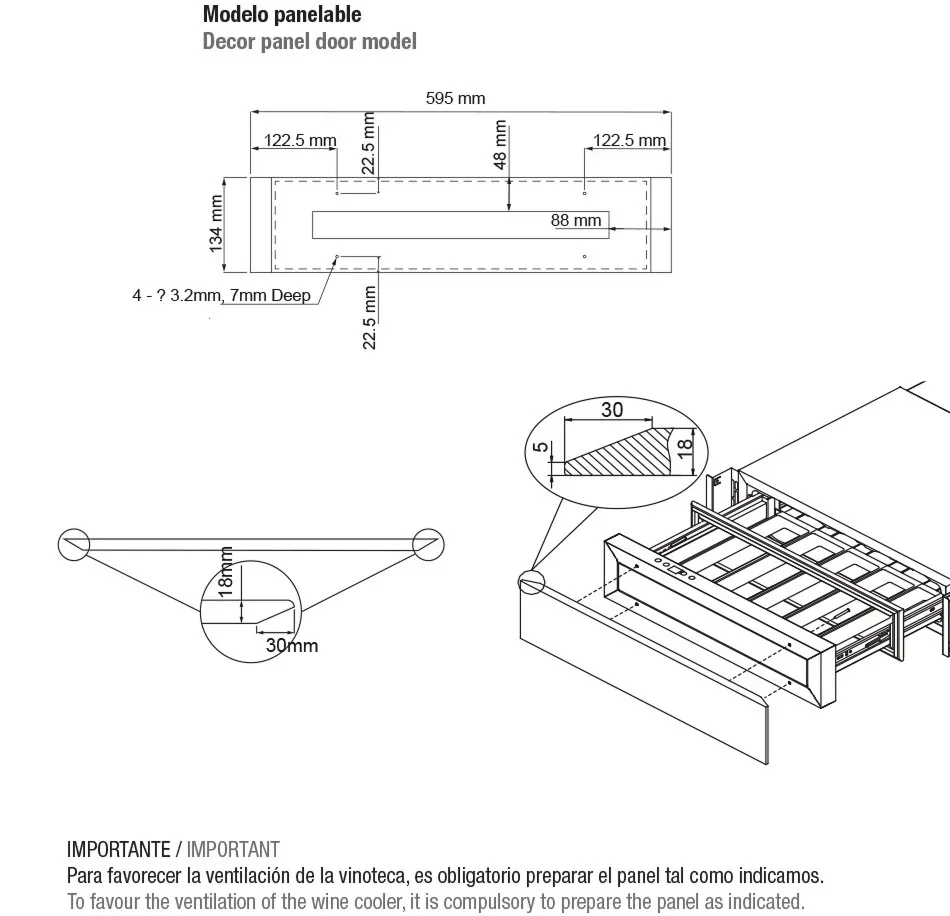 Modelo panelable
Decor panel door model

595 mm
122.5 mm
22.5 mm
48 mm
122.5 mm
134 mm
88 mm
4 - ? 3.2mm, 7mm Deep
22.5 mm

30
5
18

18mm
30mm

IMPORTANTE / IMPORTANT
Para favorecer la ventilación de la vinoteca, es obligatorio preparar el panel tal como indicamos.
To favour the ventilation of the wine cooler, it is compulsory to prepare the panel as indicated.