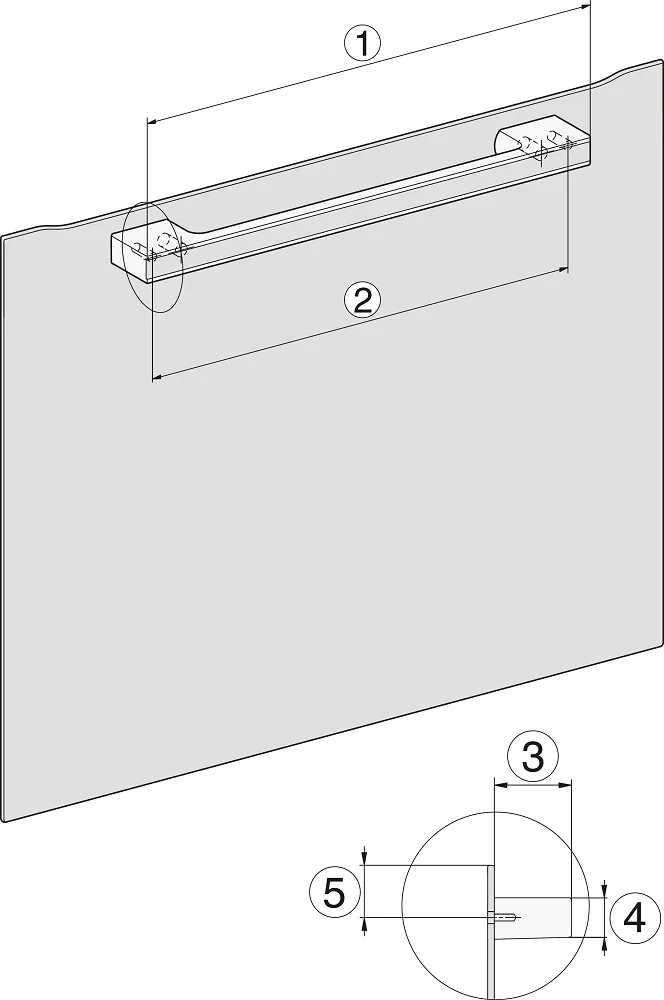 1
2
3
5
4