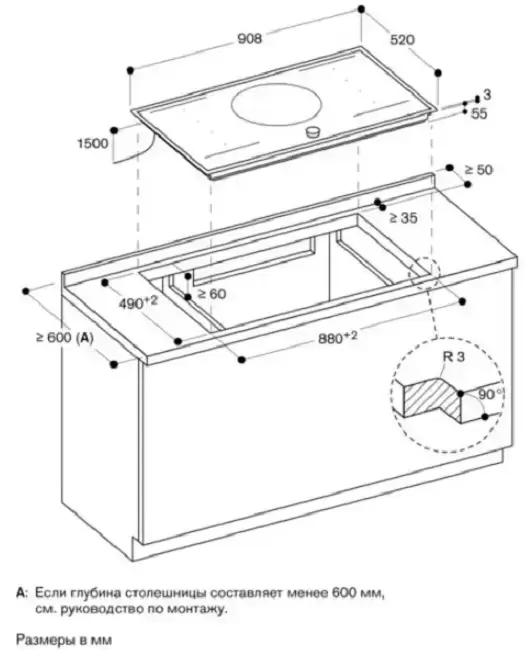 908
520
3
55
1500
≥ 50
≥ 35
≥ 60
$490^{+2}$
≥ 600 (A)
$880^{+2}$
R 3
90°

A: Если глубина столешницы составляет менее 600 мм, см. руководство по монтажу.

Размеры в мм