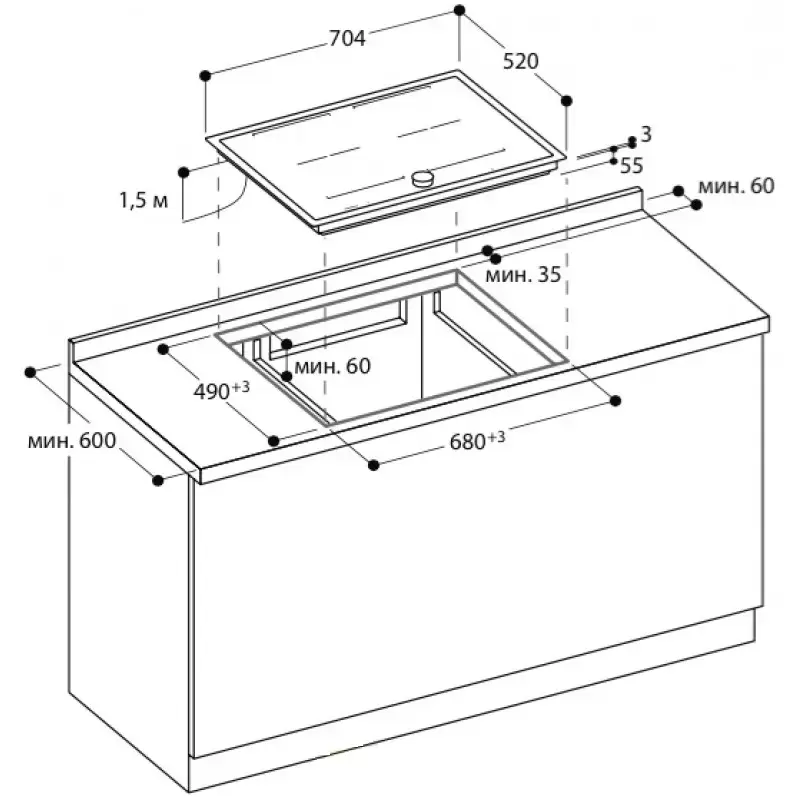 704

520

3

55

1,5 м

мин. 60

мин. 35

мин. 60

$490^{+3}$

мин. 600

$680^{+3}$