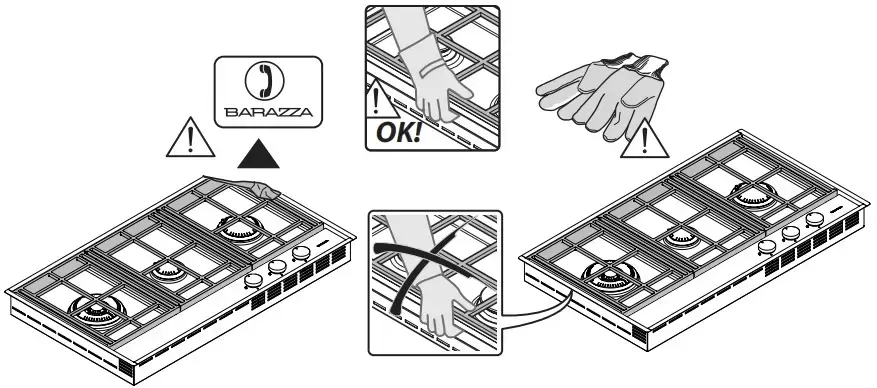 BARAZZA

OK!