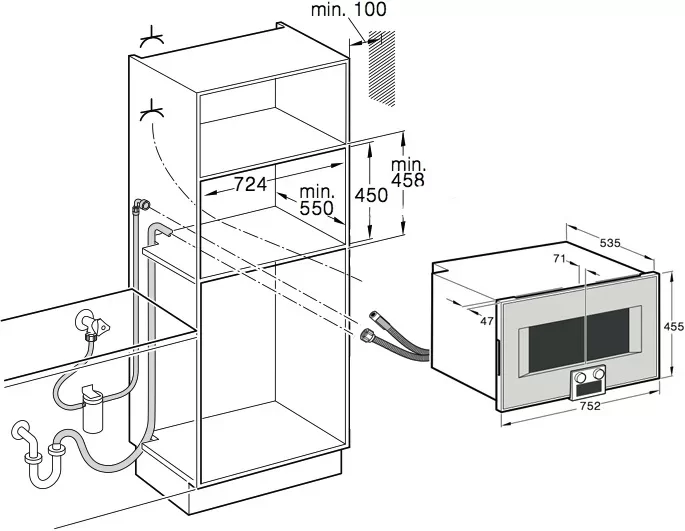 min. 100

724

min. 550

450

min. 458

535

71

47

455

752