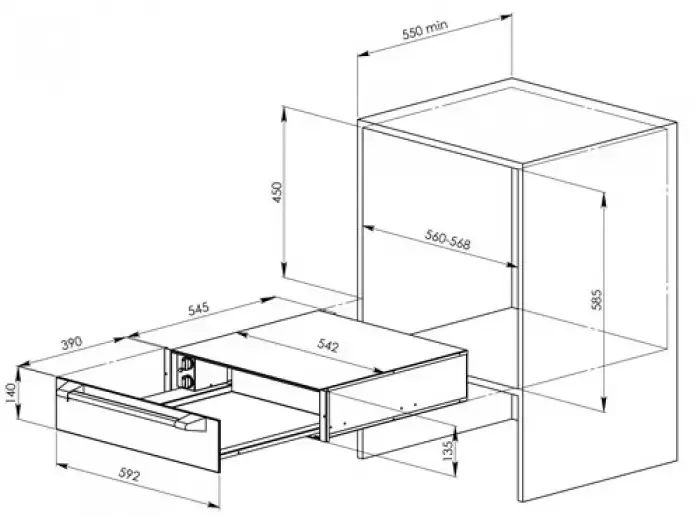 550 min

450

560-568

585

545

390

542

140

135

592