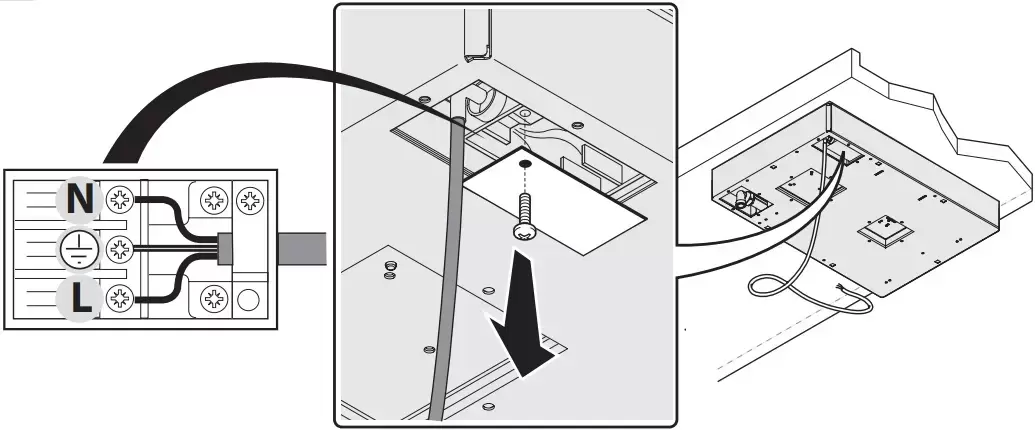 N
L