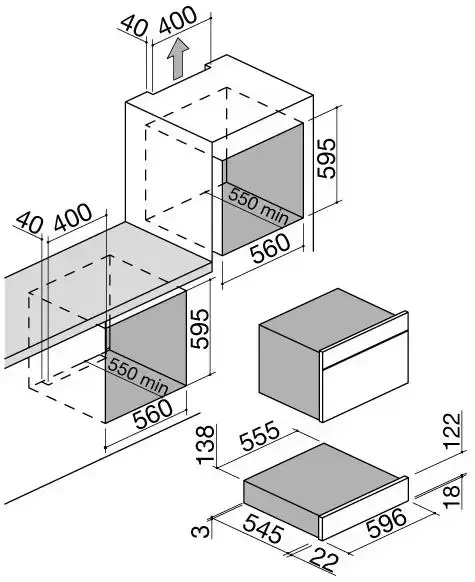 40
400
595
550 min
560
40
400
595
550 min
560
138
555
122
18
3
545
596
22