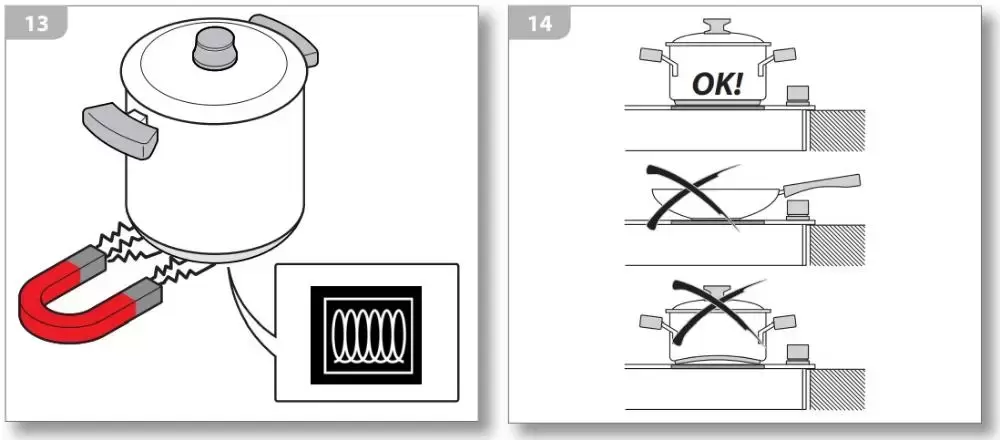 13

14

OK!