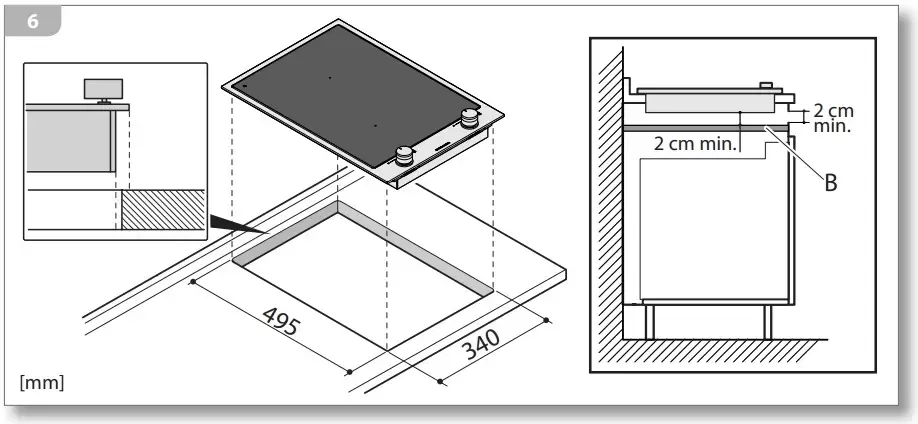 6

495

340

[mm]

2 cm min.

2 cm min.

B