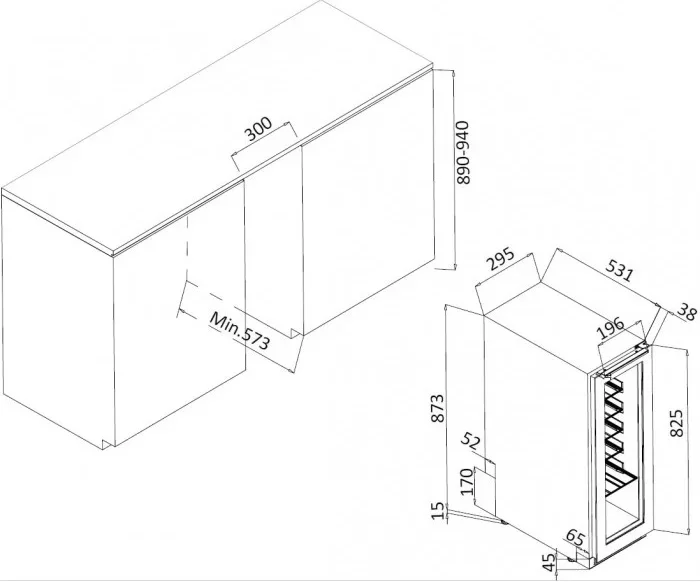 300
890-940
Min.573
295
531
38
196
873
825
52
170
15
65
45