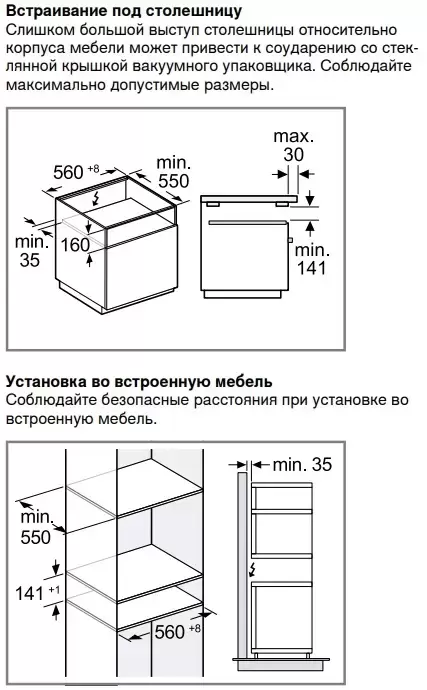 **Встраивание под столешницу**
Слишком большой выступ столешницы относительно корпуса мебели может привести к соударению со стеклянной крышкой вакуумного упаковщика. Соблюдайте максимально допустимые размеры.

$560^{+8}$
min. 550
min. 35
160
max. 30
min. 141

**Установка во встроенную мебель**
Соблюдайте безопасные расстояния при установке во встроенную мебель.

min. 550
$141^{+1}$
$560^{+8}$
min. 35