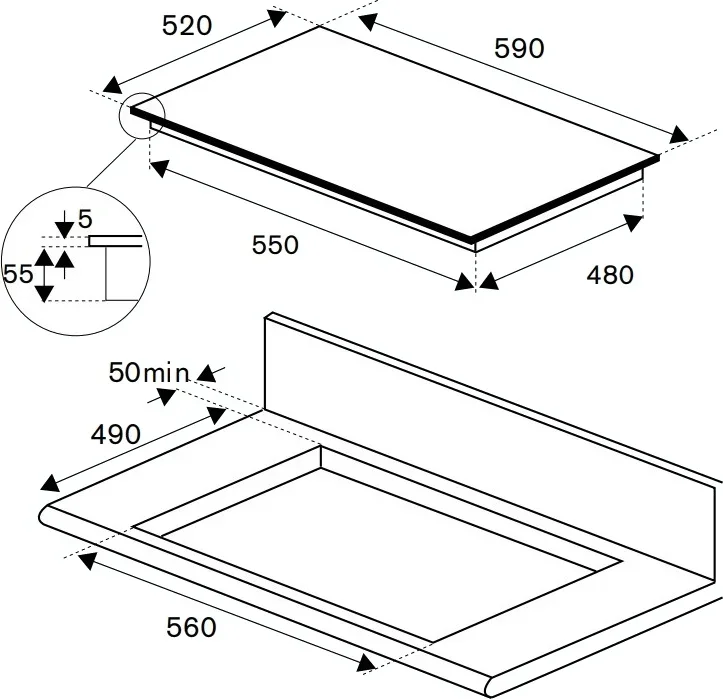 520
590
5
55
550
480
50min
490
560