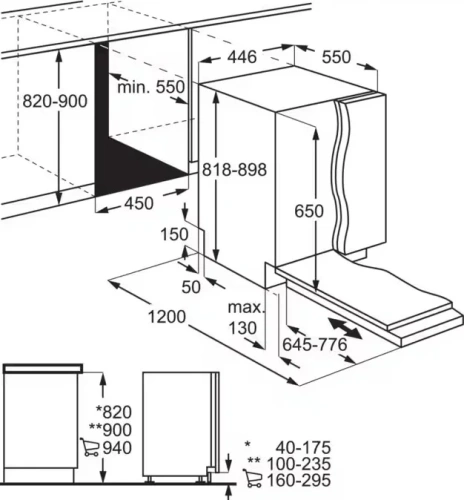 446
550
820-900
min. 550
818-898
450
650
150
50
1200
max.
130
645-776
*820
**900
940
* 40-175
** 100-235
160-295