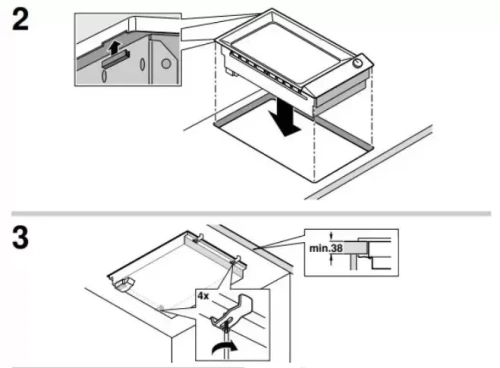 2

3

min.38

4x