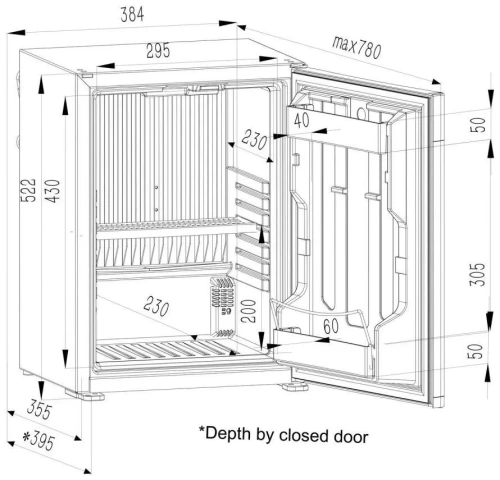 384
295
max780
40
50
230
522
430
305
230
200
60
50
355
*395
*Depth by closed door