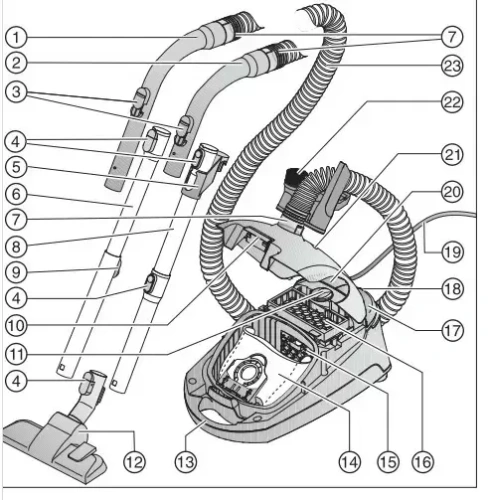 1
2
3
4
5
6
7
8
9
4
10
11
4
12
13
14
15
16
17
18
19
20
21
22
23
7