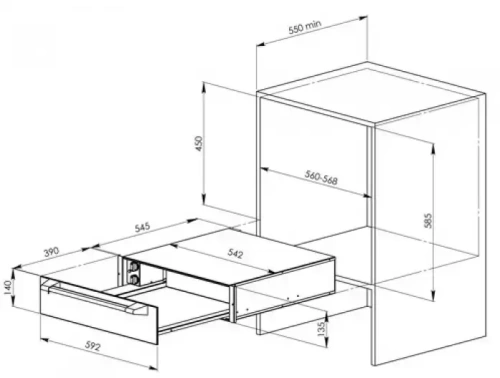 550 min

450

560-568

585

545

390

542

140

135

592