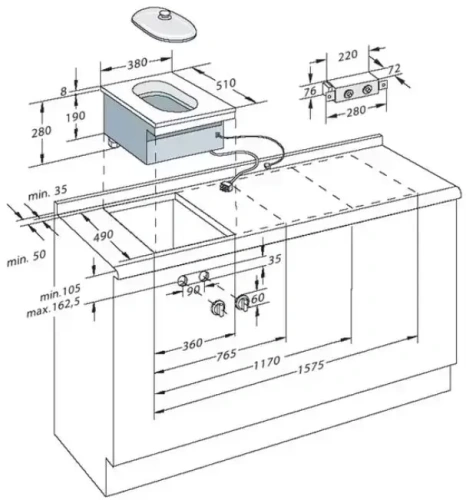 380
510
8
190
280
220
72
76
280
min. 35
490
min. 50
35
min.105
max.162,5
90
60
360
765
1170
1575