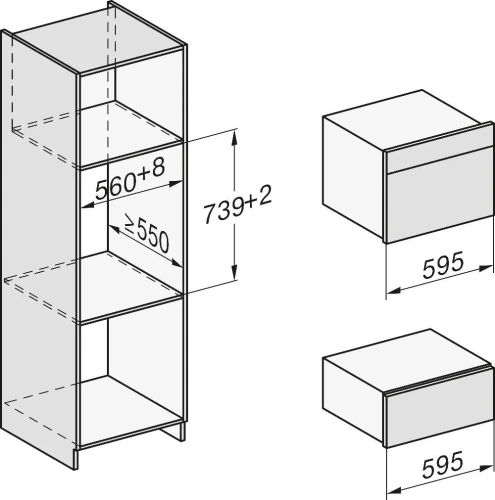 560+8

≥550

739+2

595

595