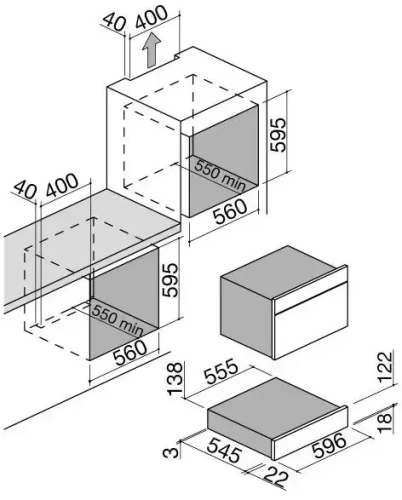 40
400
595
550 min
560
40
400
595
550 min
560
138
555
122
18
3
545
596
22