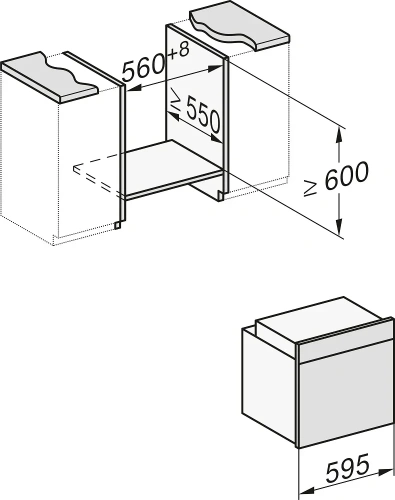 $560^{+8}$

$\geq 550$

$\geq 600$

595