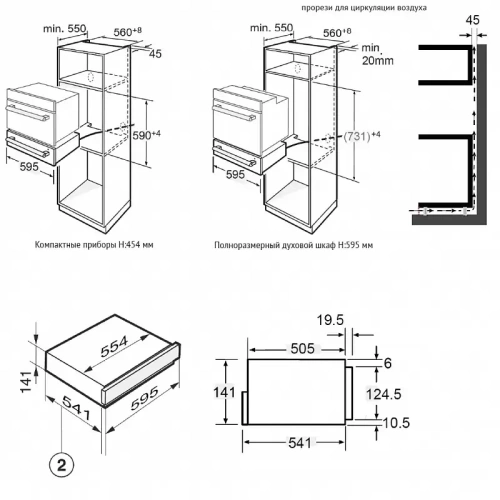 прорези для циркуляции воздуха

min. 550
$560^{+8}$
45
$590^{+4}$
595

Компактные приборы H:454 мм

min. 550
$560^{+8}$
min. 20mm
$(731)^{+4}$
595

Полноразмерный духовой шкаф H:595 мм

45

554
141
541
595
2

19.5
505
6
141
124.5
10.5
541